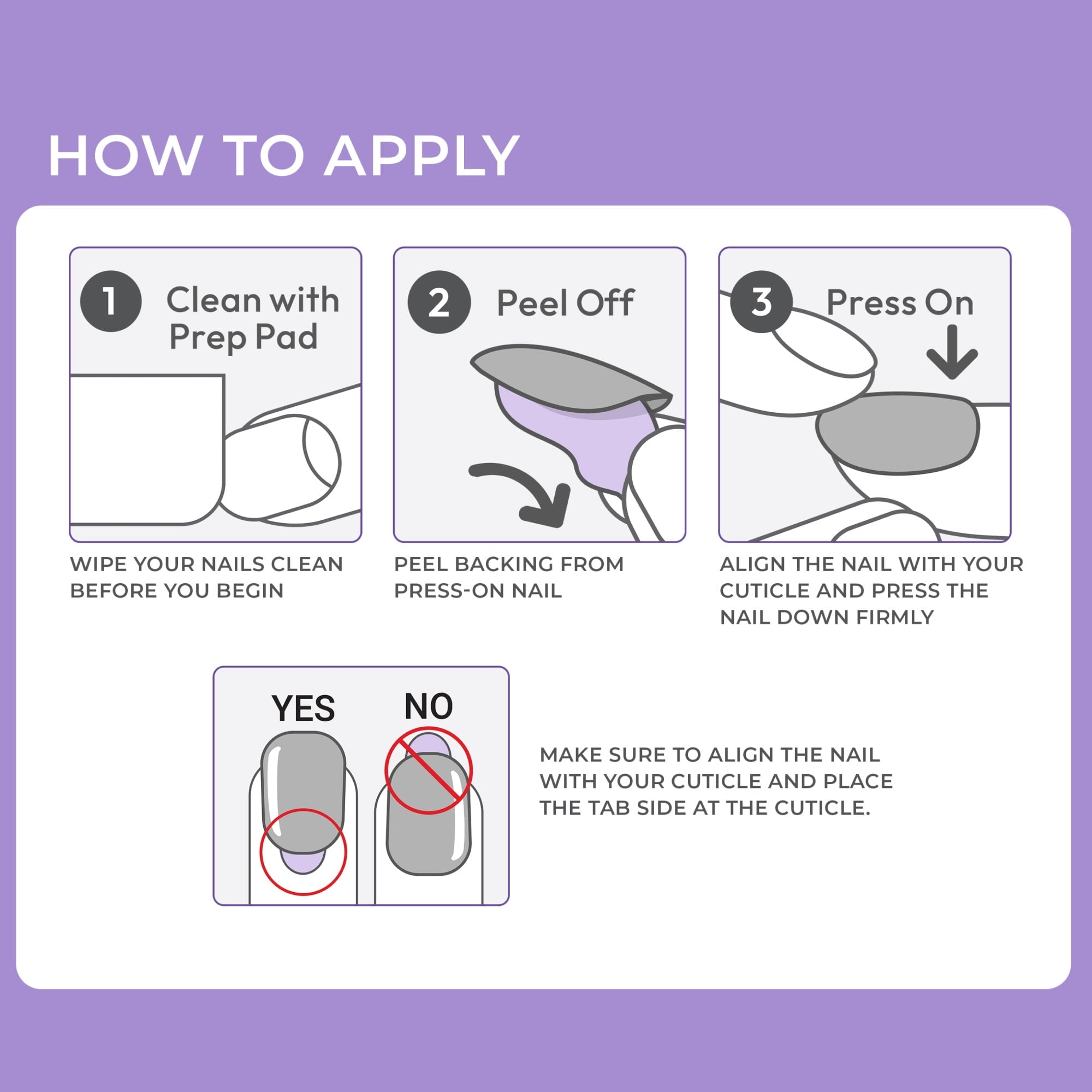 HOW TO APPLY

1 Clean with Prep Pad

WIPE YOUR NAILS CLEAN BEFORE YOU BEGIN

2 Peel Off

PEEL BACKING FROM PRESS-ON NAIL

3 Press On

ALIGN THE NAIL WITH YOUR CUTICLE AND PRESS THE NAIL DOWN FIRMLY

YES

NO

MAKE SURE TO ALIGN THE NAIL WITH YOUR CUTICLE AND PLACE THE TAB SIDE AT THE CUTICLE.