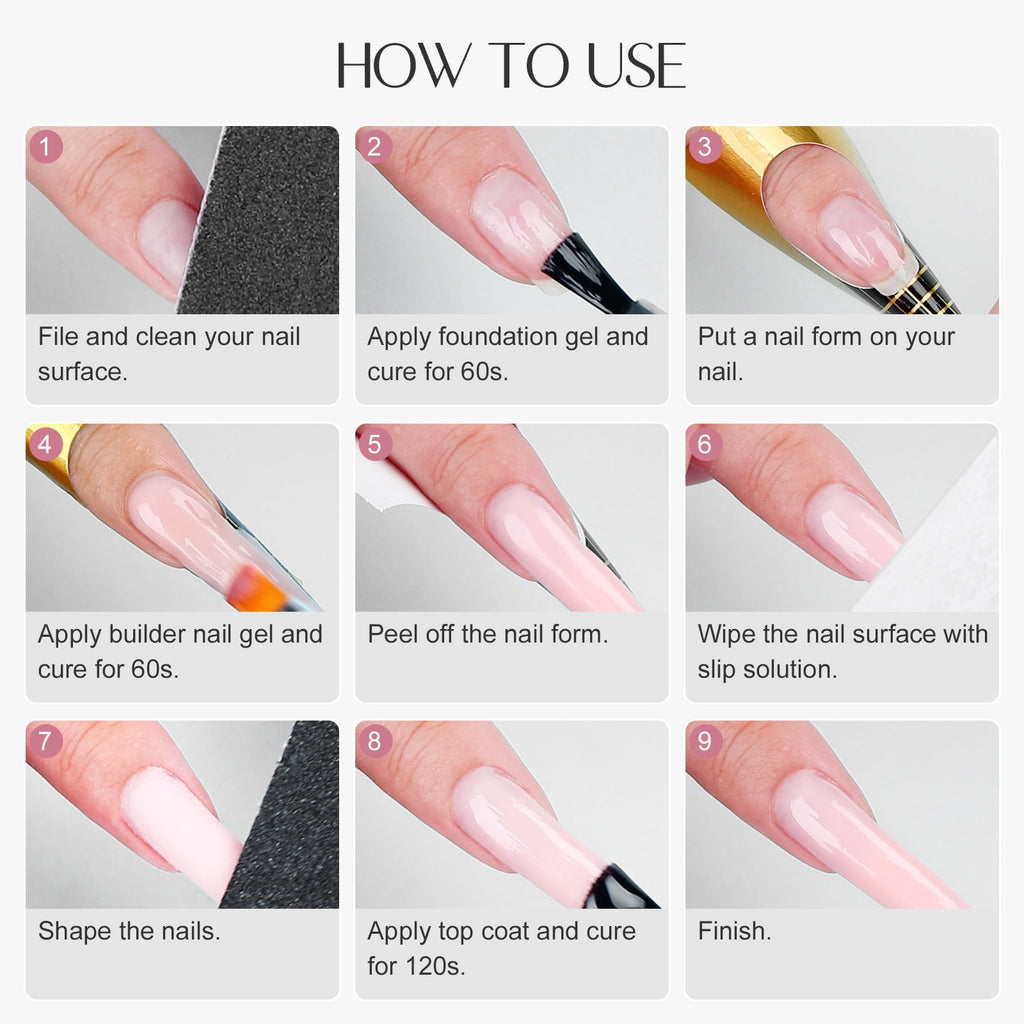 HOW TO USE

1
File and clean your nail surface.

2
Apply foundation gel and cure for 60s.

3
Put a nail form on your nail.

4
Apply builder nail gel and cure for 60s.

5
Peel off the nail form.

6
Wipe the nail surface with slip solution.

7
Shape the nails.

8
Apply top coat and cure for 120s.

9
Finish.